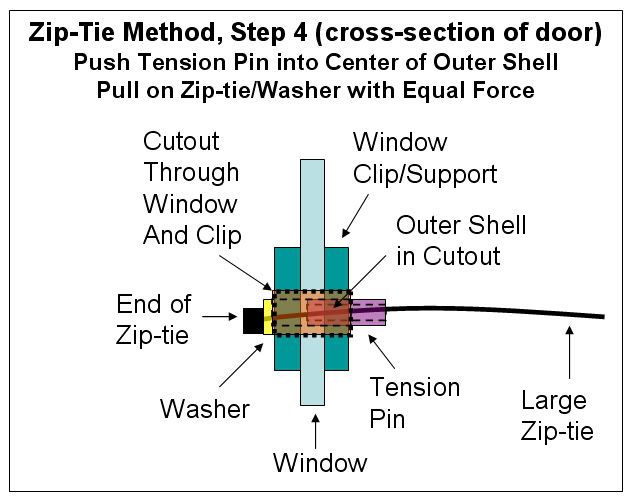 Zip-Tie Method, Step 4 (cross-section of door)
Push Tension Pin into Center of Outer Shell
Pull on Zip-tie/Washer with Equal Force

Cutout Through Window And Clip

Window Clip/Support

Outer Shell in Cutout

End of Zip-tie

Washer

Tension Pin

Large Zip-tie

Window