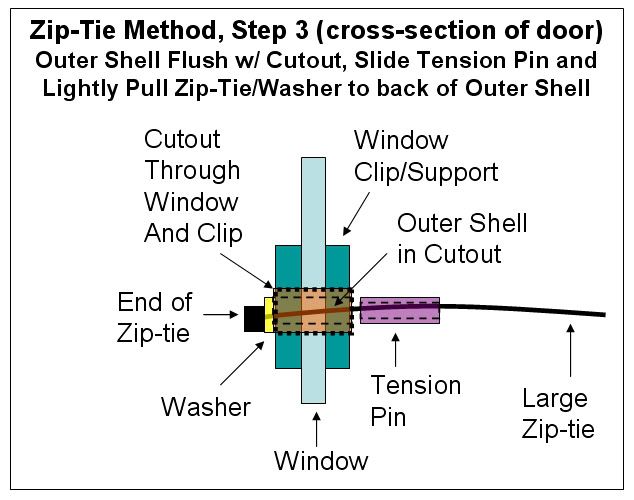 Zip-Tie Method, Step 3 (cross-section of door)
Outer Shell Flush w/ Cutout, Slide Tension Pin and Lightly Pull Zip-Tie/Washer to back of Outer Shell

Cutout Through Window And Clip

Window Clip/Support

Outer Shell in Cutout

End of Zip-tie

Washer

Window

Tension Pin

Large Zip-tie