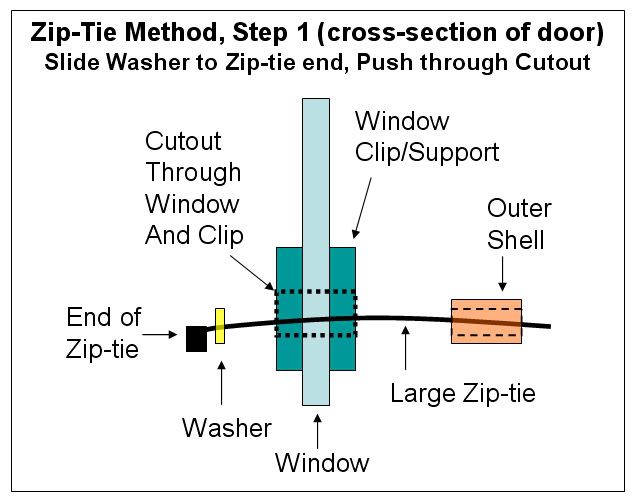 Zip-Tie Method, Step 1 (cross-section of door)
Slide Washer to Zip-tie end, Push through Cutout

Cutout Through Window And Clip

Window Clip/Support

Outer Shell

End of Zip-tie

Washer

Window

Large Zip-tie