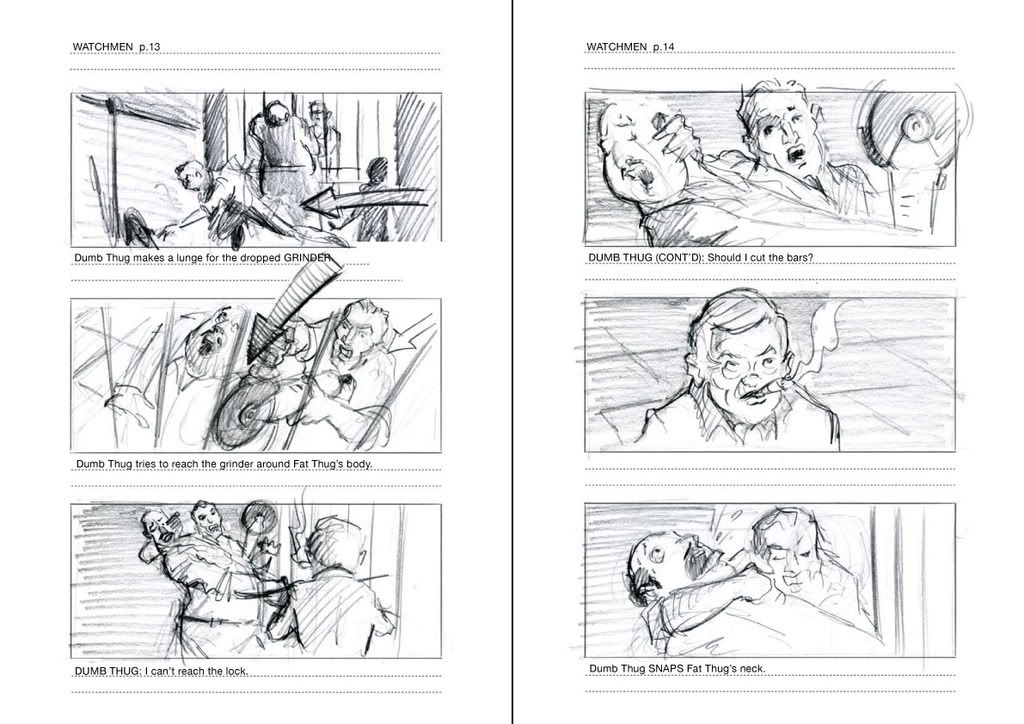 WATCHMEN p.13

Dumb Thug makes a lunge for the dropped GRINDER

Dumb Thug tries to reach the grinder around Fat Thug's body.

DUMB THUG: I can't reach the lock.

WATCHMEN p.14

DUMB THUG (CONT'D): Should I cut the bars?

Dumb Thug SNAPS Fat Thug's neck.